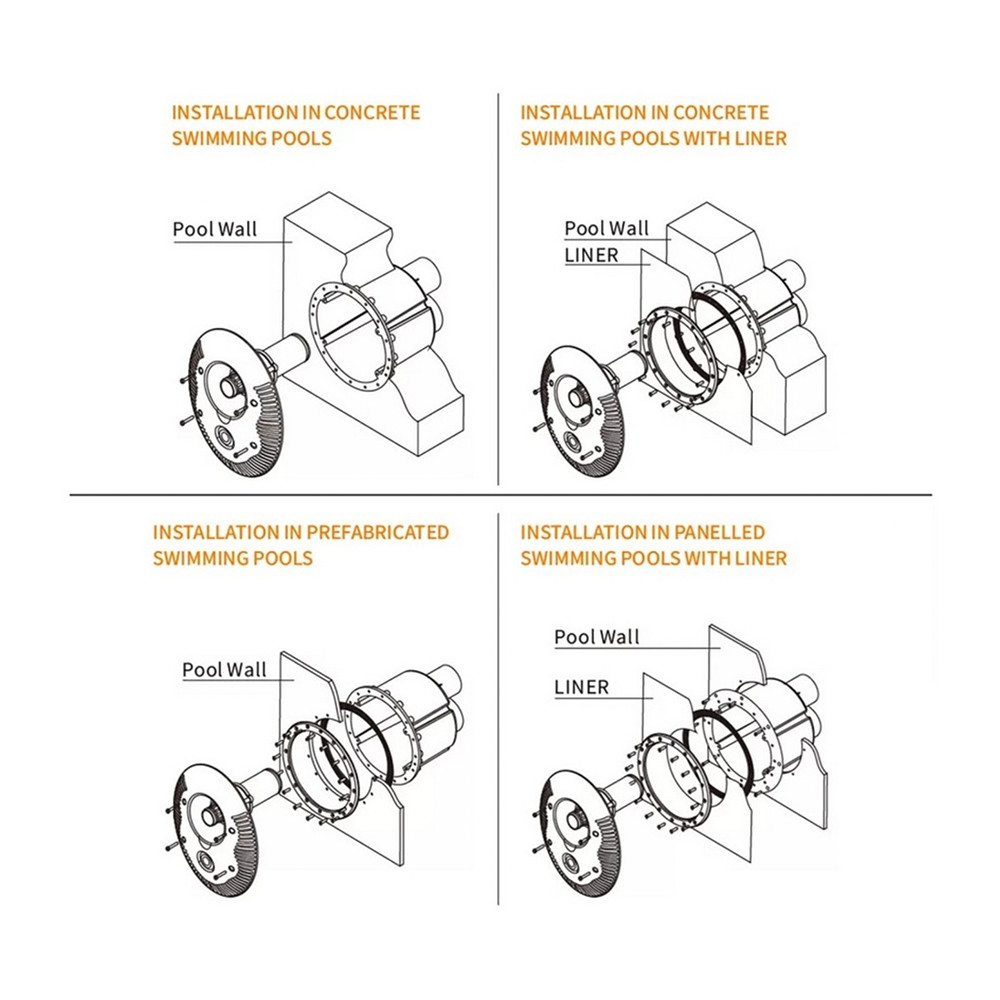 INSTALLATION IN CONCRETE SWIMMING POOLS

Pool Wall

INSTALLATION IN CONCRETE SWIMMING POOLS WITH LINER

Pool Wall
LINER

INSTALLATION IN PREFABRICATED SWIMMING POOLS

Pool Wall

INSTALLATION IN PANELLED SWIMMING POOLS WITH LINER

Pool Wall
LINER